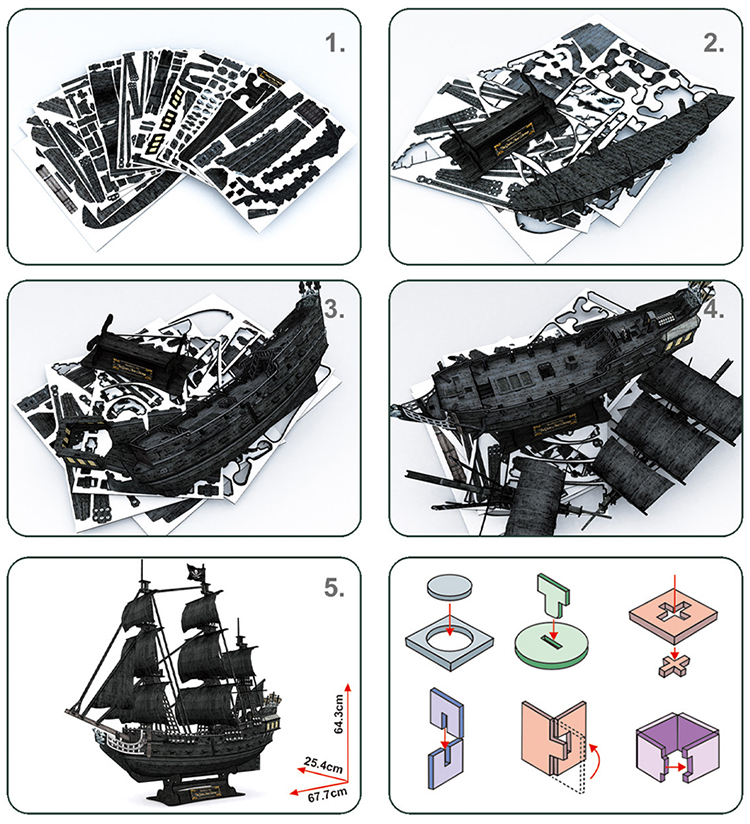 1.

2.

3.

4.

5.

64.3cm

25.4cm

67.7cm