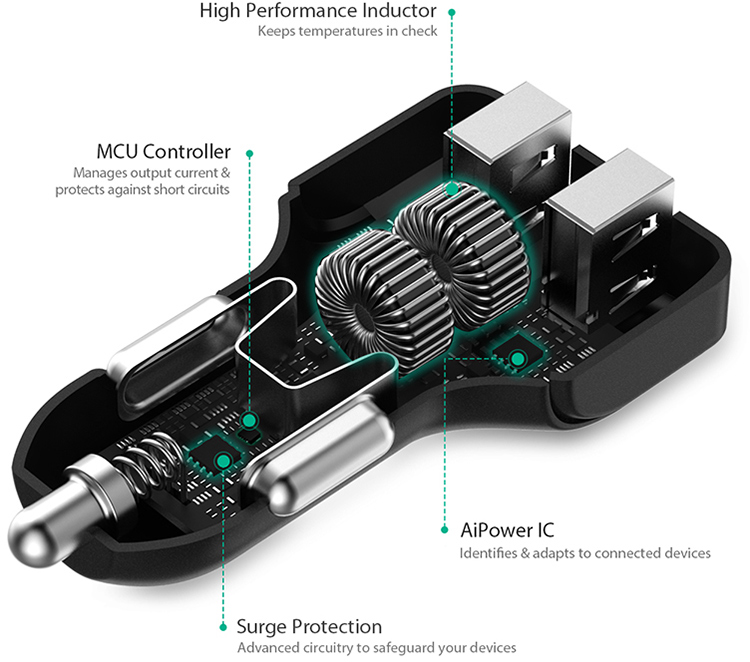 High Performance Inductor
Keeps temperatures in check

MCU Controller
Manages output current & protects against short circuits

AiPower IC
Identifies & adapts to connected devices

Surge Protection
Advanced circuitry to safeguard your devices