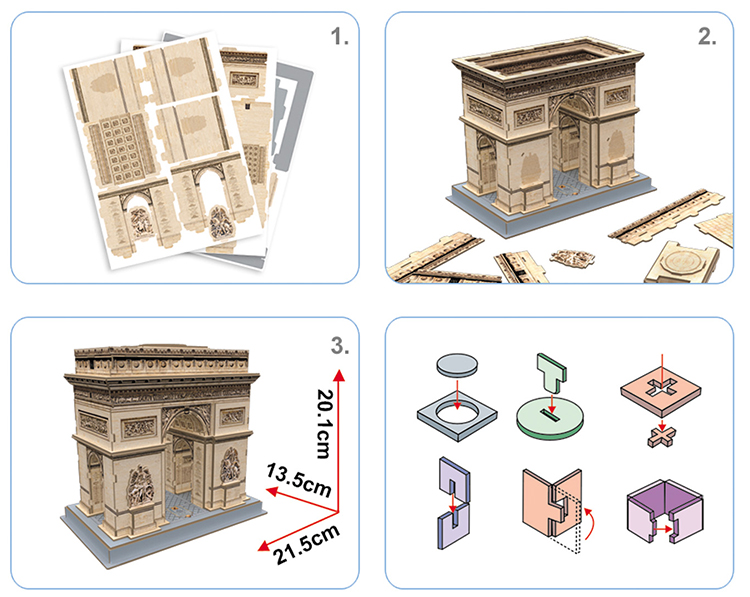 1.

2.

3.

20.1cm

13.5cm

21.5cm