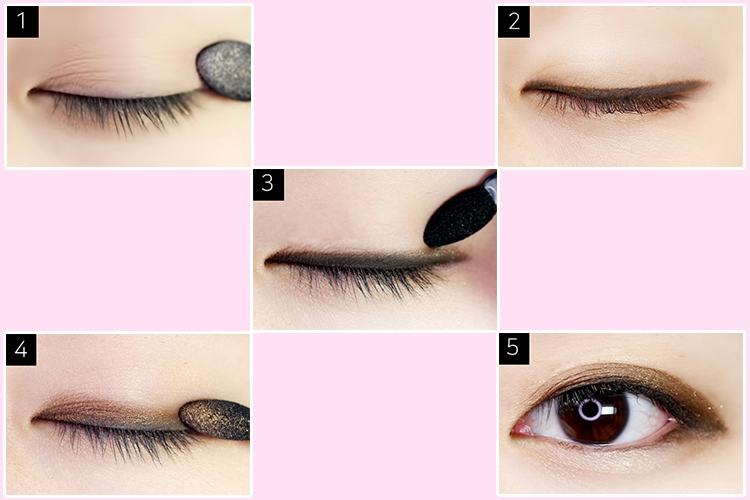 1
2
3
4
5