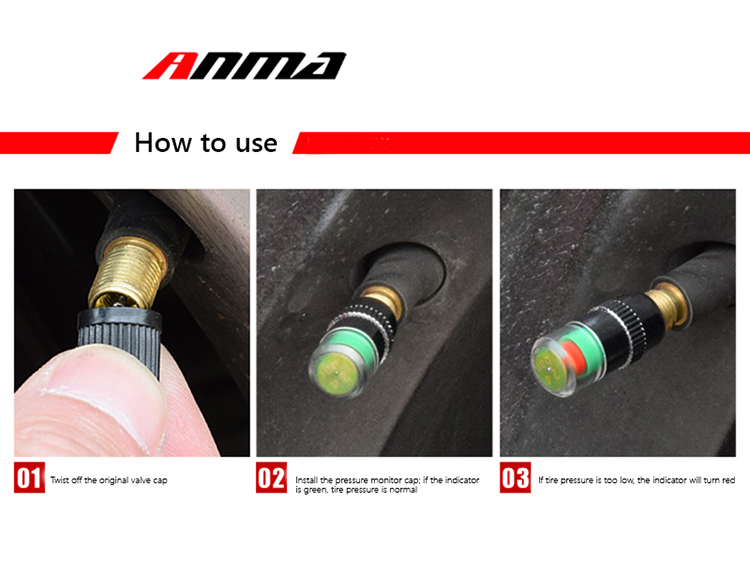 ANMA

How to use

01 Twist off the original valve cap

02 Install the pressure monitor cap; if the indicator is green, tire pressure is normal

03 If tire pressure is too low, the indicator will turn red