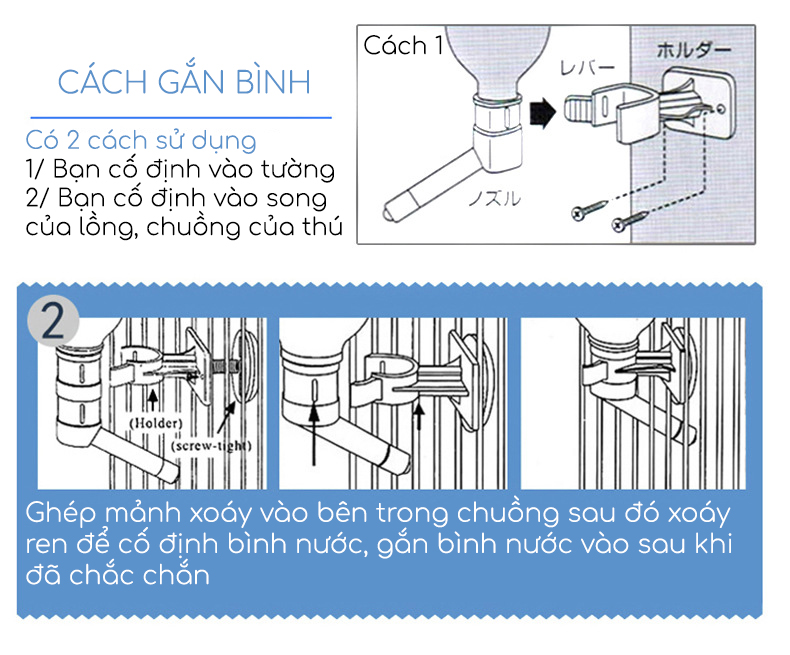 CÁCH GẮN BÌNH

Có 2 cách sử dụng
1/ Bạn cố định vào tường
2/ Bạn cố định vào song của lồng, chuồng của thú

Cách 1

レバー

ホルダー

ノズル

2

(Holder)

(screw-tight)

Ghép mảnh xoáy vào bên trong chuồng sau đó xoáy ren để cố định bình nước, gắn bình nước vào sau khi đã chắc chắn