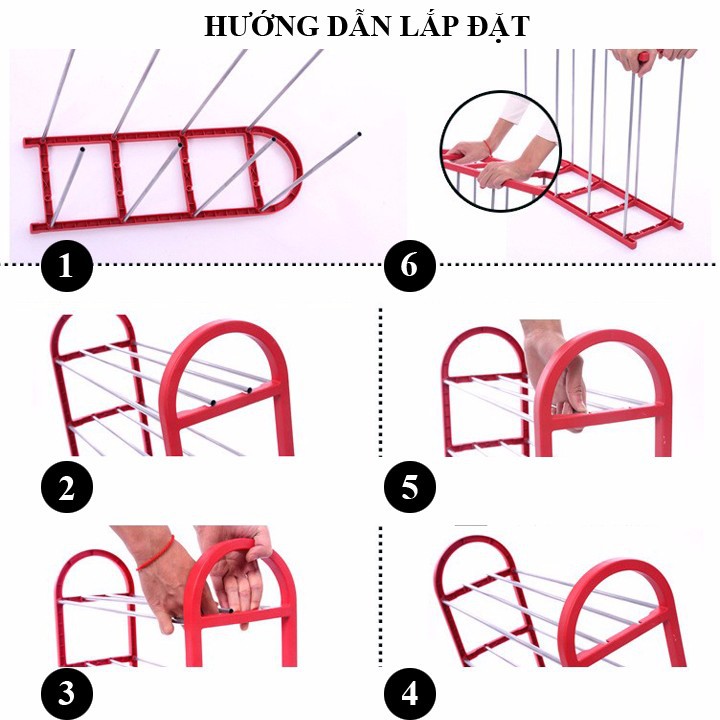 HƯỚNG DẪN LẮP ĐẶT

1

6

2

5

3

4