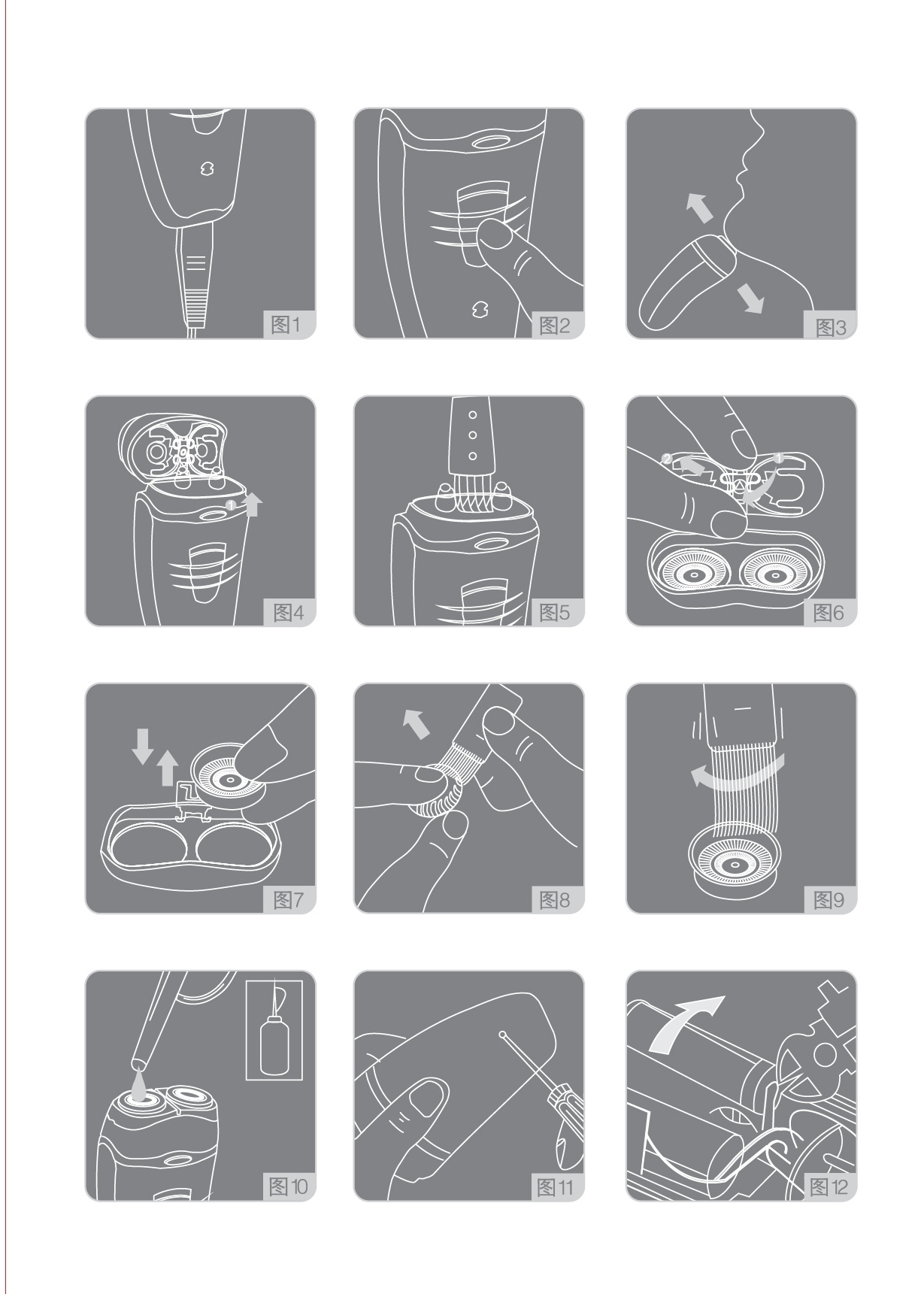 图1

图2

图3

1

图4

图5

2

1

图6

图7

图8

图9

图10

图11

图12