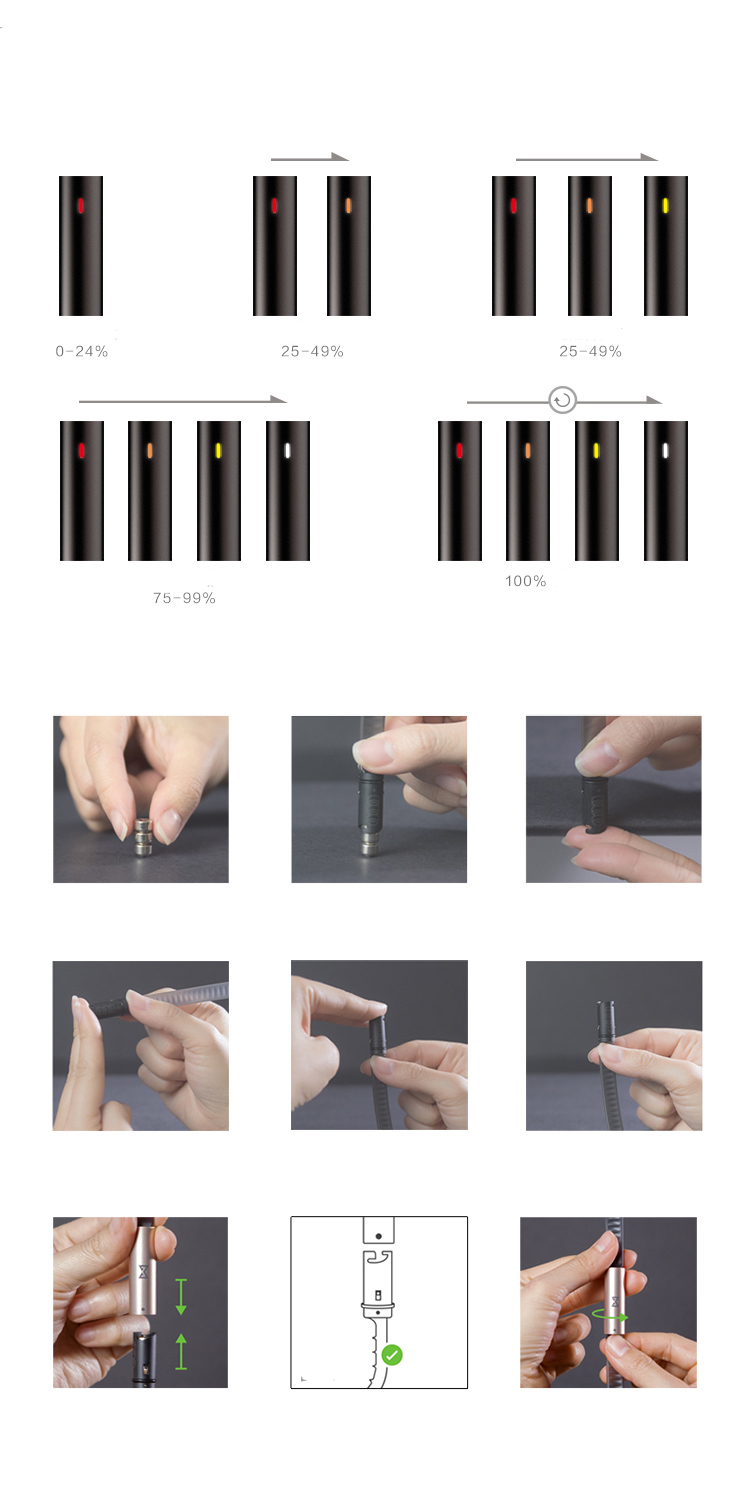 0-24%

25-49%

25-49%

75-99%

100%