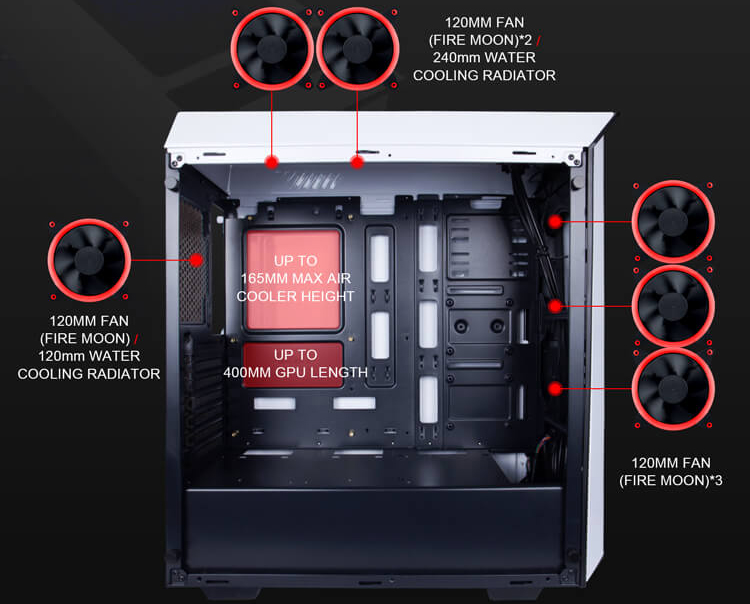 120MM FAN
(FIRE MOON)*2 /
240mm WATER
COOLING RADIATOR

120MM FAN
(FIRE MOON) /
120mm WATER
COOLING RADIATOR

UP TO
165MM MAX AIR
COOLER HEIGHT

UP TO
400MM GPU LENGTH

120MM FAN
(FIRE MOON)*3