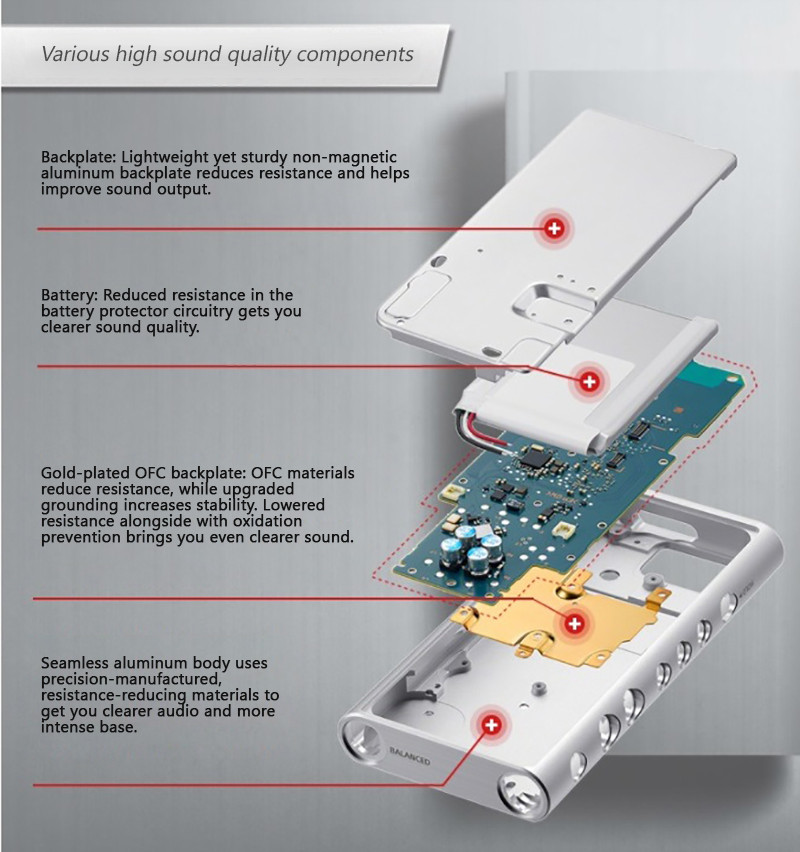 Various high sound quality components

Backplate: Lightweight yet sturdy non-magnetic aluminum backplate reduces resistance and helps improve sound output.

Battery: Reduced resistance in the battery protector circuitry gets you clearer sound quality.

Gold-plated OFC backplate: OFC materials reduce resistance, while upgraded grounding increases stability. Lowered resistance alongside with oxidation prevention brings you even clearer sound.

Seamless aluminum body uses precision-manufactured, resistance-reducing materials to get you clearer audio and more intense base.

BALANCED