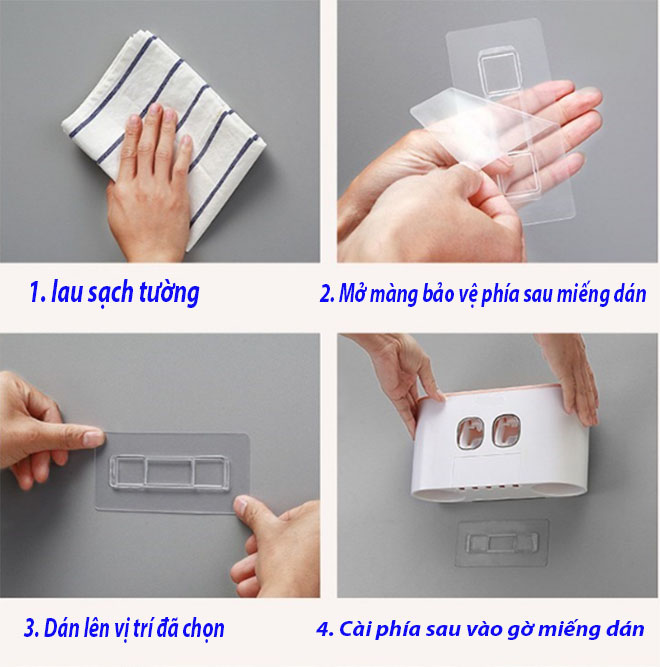 1. lau sạch tường

2. Mở màng bảo vệ phía sau miếng dán

3. Dán lên vị trí đã chọn

4. Cài phía sau vào gờ miếng dán