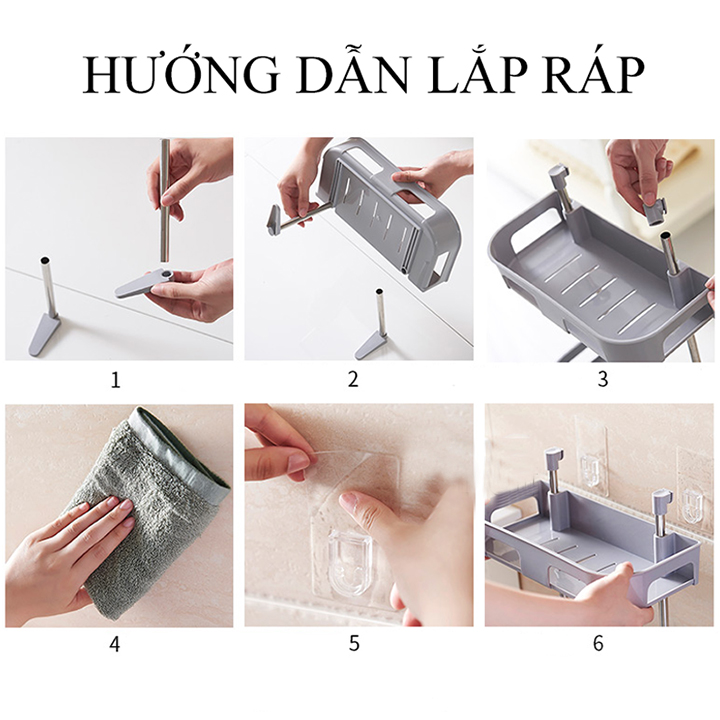 HƯỚNG DẪN LẮP RÁP

1

2

3

4

5

6