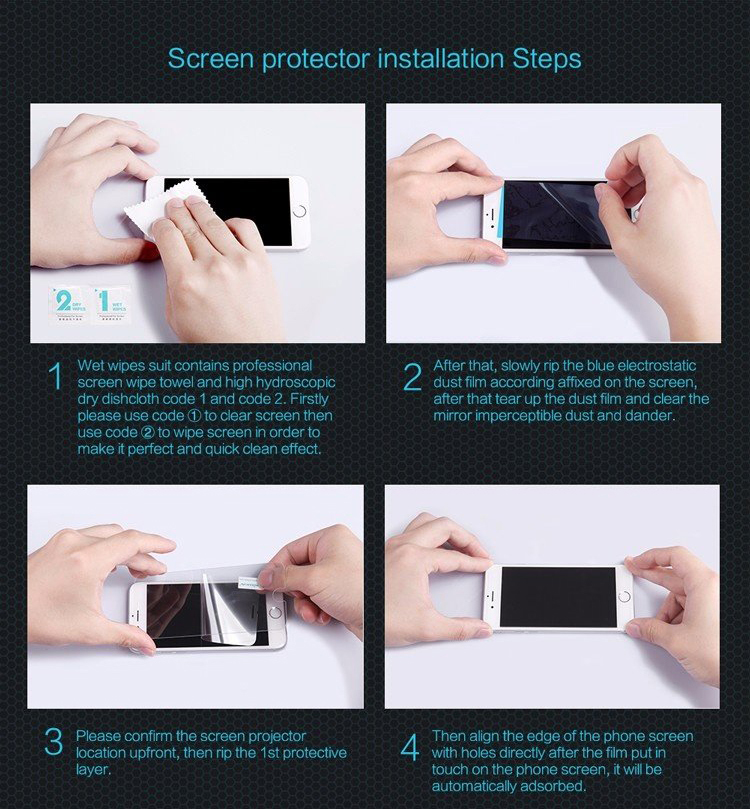 Screen protector installation Steps

2 DRY WIPES
1 WET WIPES

1 Wet wipes suit contains professional screen wipe towel and high hydroscopic dry dishcloth code 1 and code 2. Firstly please use code ① to clear screen then use code ② to wipe screen in order to make it perfect and quick clean effect.

2 After that, slowly rip the blue electrostatic dust film according affixed on the screen, after that tear up the dust film and clear the mirror imperceptible dust and dander.

3 Please confirm the screen projector location upfront, then rip the 1st protective layer.

4 Then align the edge of the phone screen with holes directly after the film put in touch on the phone screen, it will be automatically adsorbed.