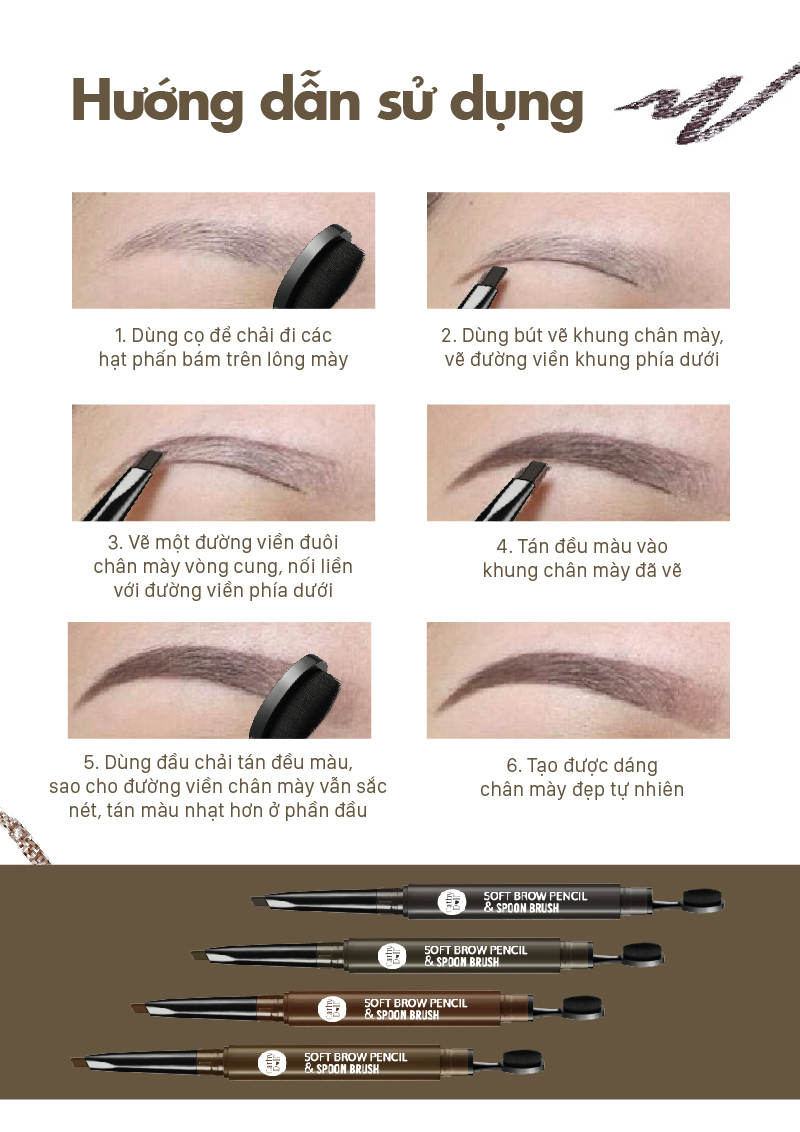 Hướng dẫn sử dụng

1. Dùng cọ để chải đi các hạt phấn bám trên lông mày

2. Dùng bút vẽ khung chân mày, vẽ đường viền khung phía dưới

3. Vẽ một đường viền đuôi chân mày vòng cung, nối liền với đường viền phía dưới

4. Tán đều màu vào khung chân mày đã vẽ

5. Dùng đầu chải tán đều màu, sao cho đường viền chân mày vẫn sắc nét, tán màu nhạt hơn ở phần đầu

6. Tạo được dáng chân mày đẹp tự nhiên

SOFT BROW PENCIL & SPOON BRUSH

SOFT BROW PENCIL & SPOON BRUSH

SOFT BROW PENCIL & SPOON BRUSH

SOFT BROW PENCIL & SPOON BRUSH