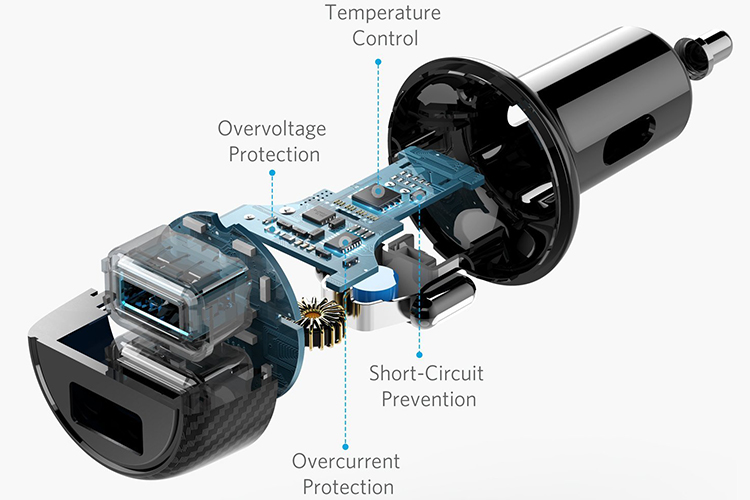 Temperature Control

Overvoltage Protection

Short-Circuit Prevention

Overcurrent Protection